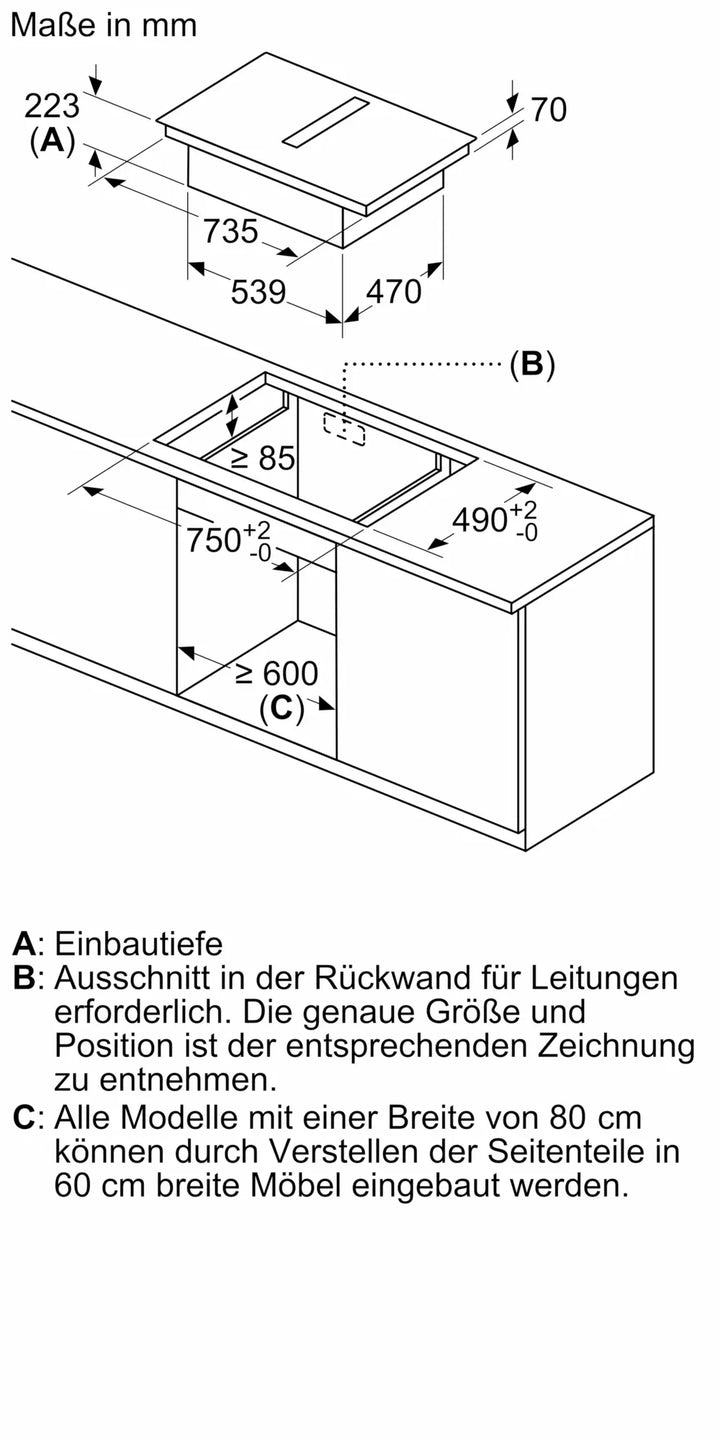 Maße in mm

223
(A)

70

735

539

470

(B)

≥ 85

$750^{+2}_{-0}$

$490^{+2}_{-0}$

≥ 600
(C)

A: Einbautiefe
B: Ausschnitt in der Rückwand für Leitungen erforderlich. Die genaue Größe und Position ist der entsprechenden Zeichnung zu entnehmen.
C: Alle Modelle mit einer Breite von 80 cm können durch Verstellen der Seitenteile in 60 cm breite Möbel eingebaut werden.